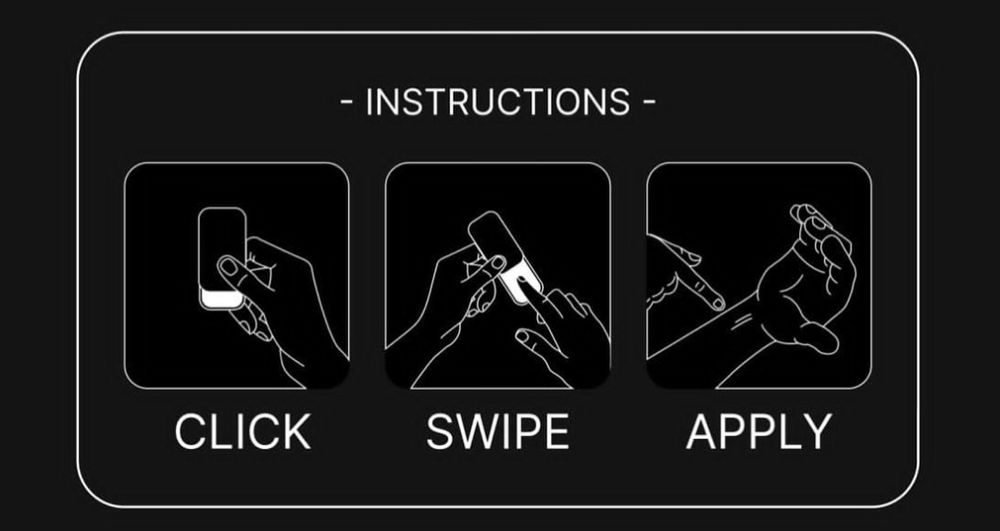 - INSTRUCTIONS -

CLICK

SWIPE

APPLY