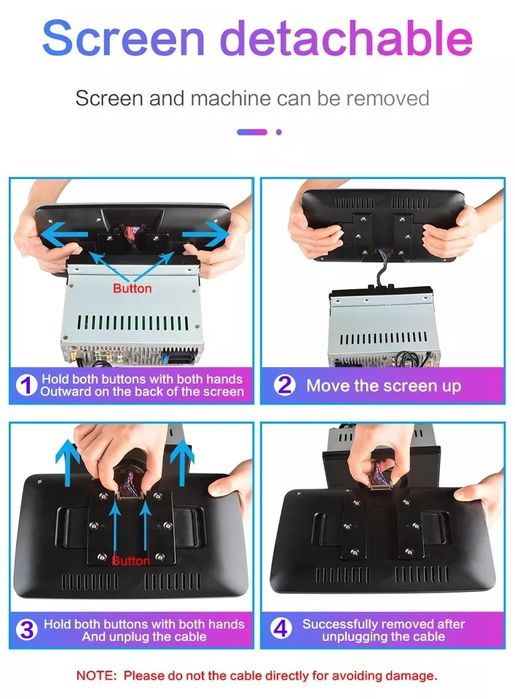 Screen detachable

Screen and machine can be removed

Button

1 Hold both buttons with both hands Outward on the back of the screen

2 Move the screen up

Button

3 Hold both buttons with both hands And unplug the cable

4 Successfully removed after unplugging the cable

NOTE: Please do not the cable directly for avoiding damage.