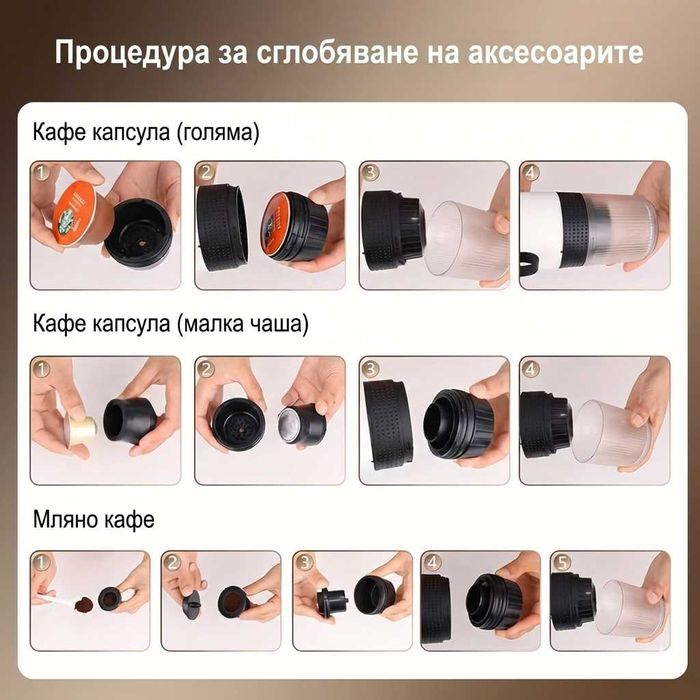 Процедура за сглобяване на аксесоарите

Кафе капсула (голяма)

1 2 3 4

Кафе капсула (малка чаша)

1 2 3 4

Мляно кафе

1 2 3 4 5