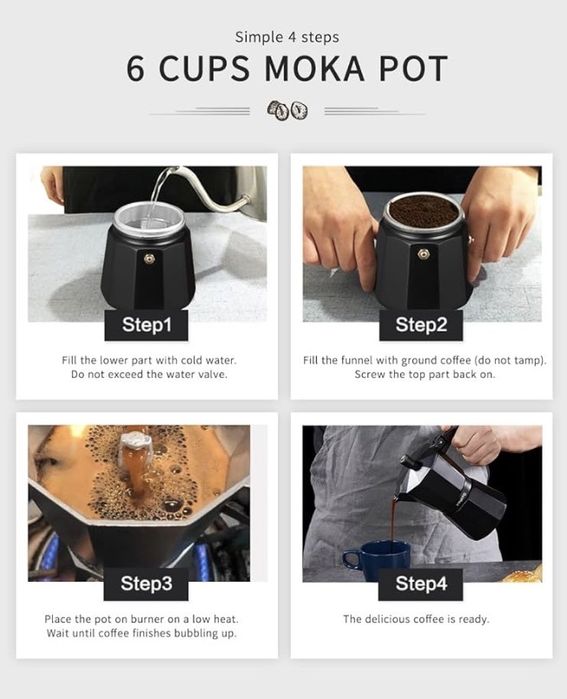 Simple 4 steps

6 CUPS MOKA POT

Step1

Fill the lower part with cold water. Do not exceed the water valve.

Step2

Fill the funnel with ground coffee (do not tamp). Screw the top part back on.

Step3

Place the pot on burner on a low heat. Wait until coffee finishes bubbling up.

Step4

The delicious coffee is ready.