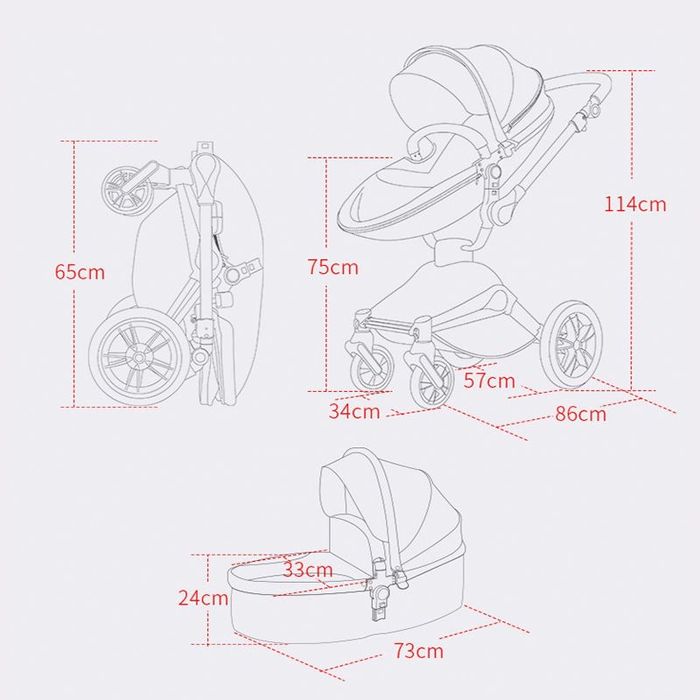 65cm

75cm

114cm

57cm

34cm

86cm

33cm

24cm

73cm