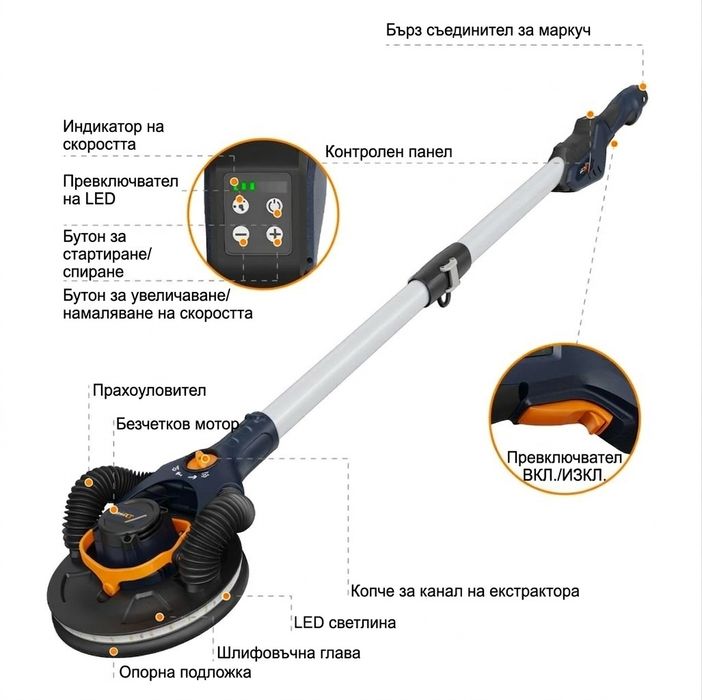 Бърз съединител за маркуч

Индикатор на скоростта

Контролен панел

Превключвател на LED

Бутон за стартиране/ спиране

Бутон за увеличаване/ намаляване на скоростта

Прахоуловител

Безчетков мотор

Превключвател ВКЛ./ИЗКЛ.

Копче за канал на екстрактора

LED светлина

Шлифовъчна глава

Опорна подложка