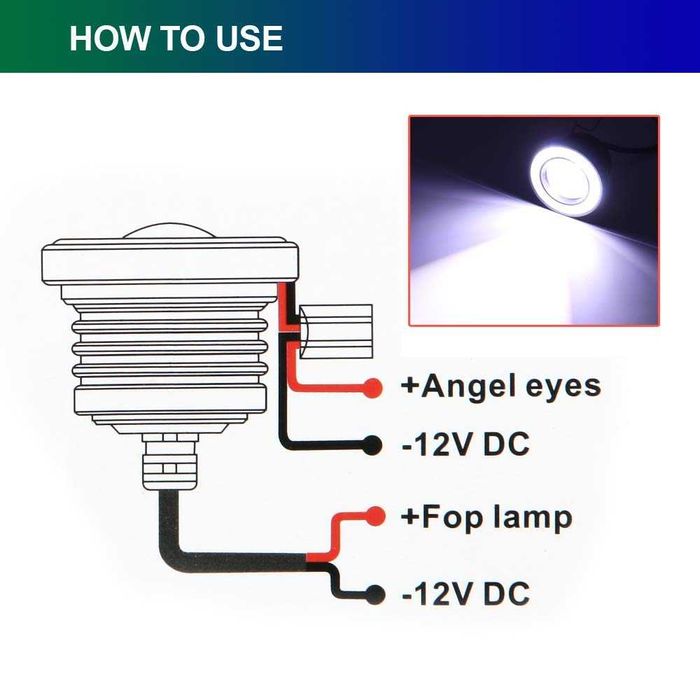 HOW TO USE

+Angel eyes

-12V DC

+Fop lamp

-12V DC