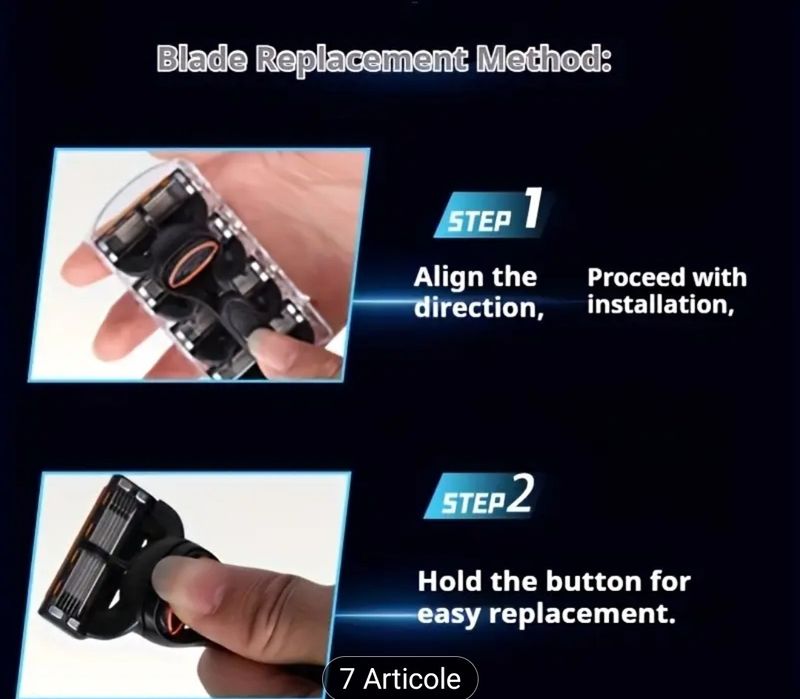 Blade Replacement Method:

STEP 1

Align the direction,

Proceed with installation,

STEP 2

Hold the button for easy replacement.

7 Articole