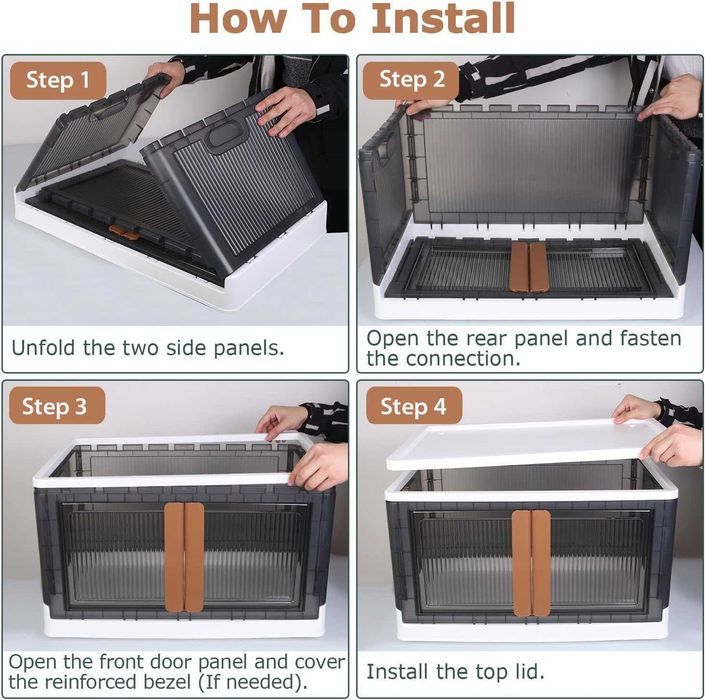 How To Install

Step 1

Unfold the two side panels.

Step 2

Open the rear panel and fasten the connection.

Step 3

Open the front door panel and cover the reinforced bezel (If needed).

Step 4

Install the top lid.