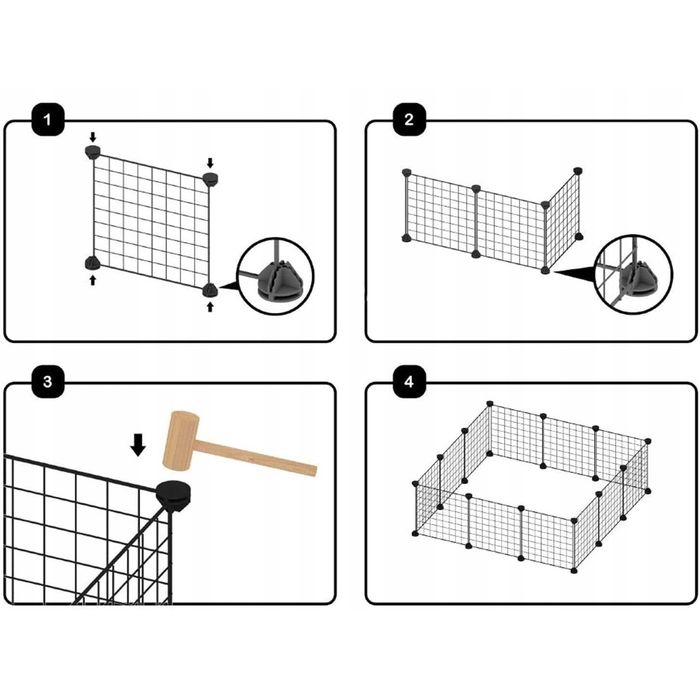 1

2

3

4