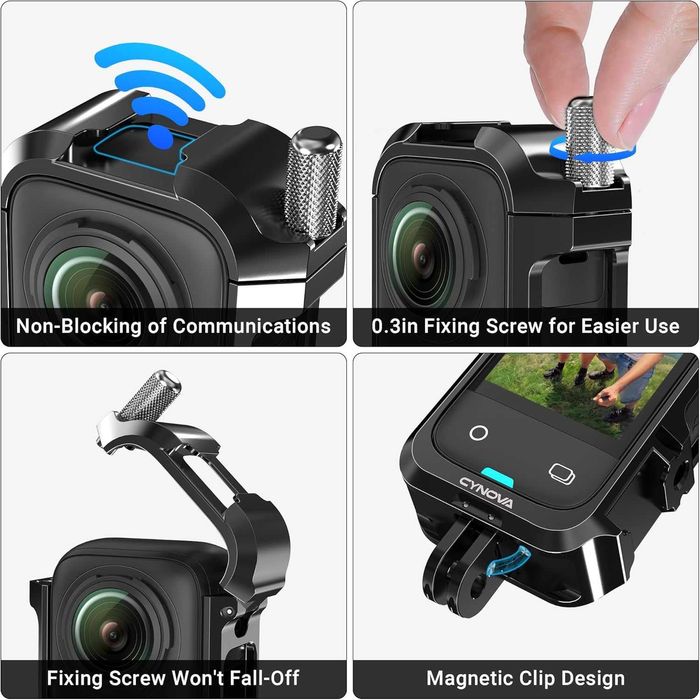 Non-Blocking of Communications

0.3in Fixing Screw for Easier Use

Fixing Screw Won't Fall-Off

CYNOVA

Magnetic Clip Design