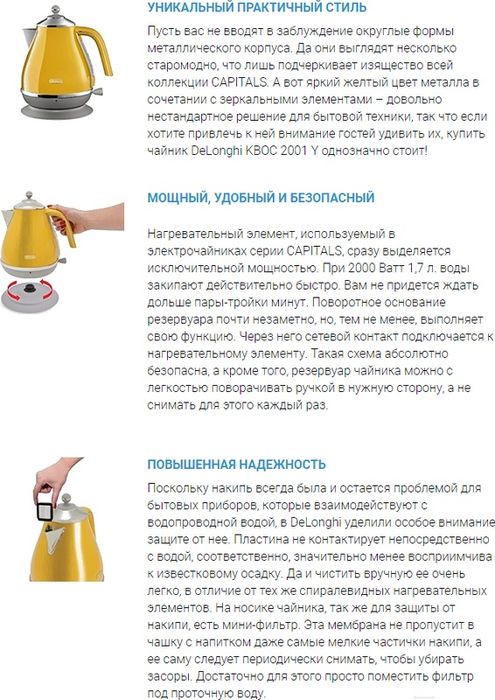 УНИКАЛЬНЫЙ ПРАКТИЧНЫЙ СТИЛЬ

Пусть вас не вводят в заблуждение округлые формы металлического корпуса. Да они выглядят несколько старомодно, что лишь подчеркивает изящество всей коллекции CAPITALS. А вот яркий желтый цвет металла в сочетании с зеркальными элементами – довольно нестандартное решение для бытовой техники, так что если хотите привлечь к ней внимание гостей удивить их, купить чайник DeLonghi KBOC 2001 Y однозначно стоит!

МОЩНЫЙ, УДОБНЫЙ И БЕЗОПАСНЫЙ

Нагревательный элемент, используемый в электрочайниках серии CAPITALS, сразу выделяется исключительной мощностью. При 2000 Ватт 1,7 л. воды закипают действительно быстро. Вам не придется ждать дольше пары-тройки минут. Поворотное основание резервуара почти незаметно, но, тем не менее, выполняет свою функцию. Через него сетевой контакт подключается к нагревательному элементу. Такая схема абсолютно безопасна, а кроме того, резервуар чайника можно с легкостью поворачивать ручкой в нужную сторону, а не снимать для этого каждый раз.

ПОВЫШЕННАЯ НАДЕЖНОСТЬ

Поскольку накипь всегда была и остается проблемой для бытовых приборов, которые взаимодействуют с водопроводной водой, в DeLonghi уделили особое внимание защите от нее. Пластина не контактирует непосредственно с водой, соответственно, значительно менее восприимчива к известковому осадку. Да и чистить вручную ее очень легко, в отличие от тех же спиралевидных нагревательных элементов. На носике чайника, так же для защиты от накипи, есть мини-фильтр. Эта мембрана не пропустит в чашку с напитком даже самые мелкие частички накипи, а ее саму следует периодически снимать, чтобы убирать засоры. Достаточно для этого просто поместить фильтр под проточную воду.