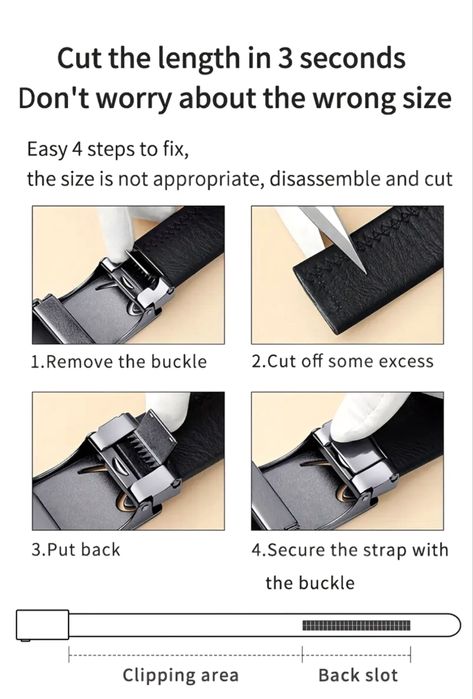 Cut the length in 3 seconds
Don't worry about the wrong size

Easy 4 steps to fix,
the size is not appropriate, disassemble and cut

1.Remove the buckle

2.Cut off some excess

3.Put back

4.Secure the strap with the buckle

Clipping area

Back slot