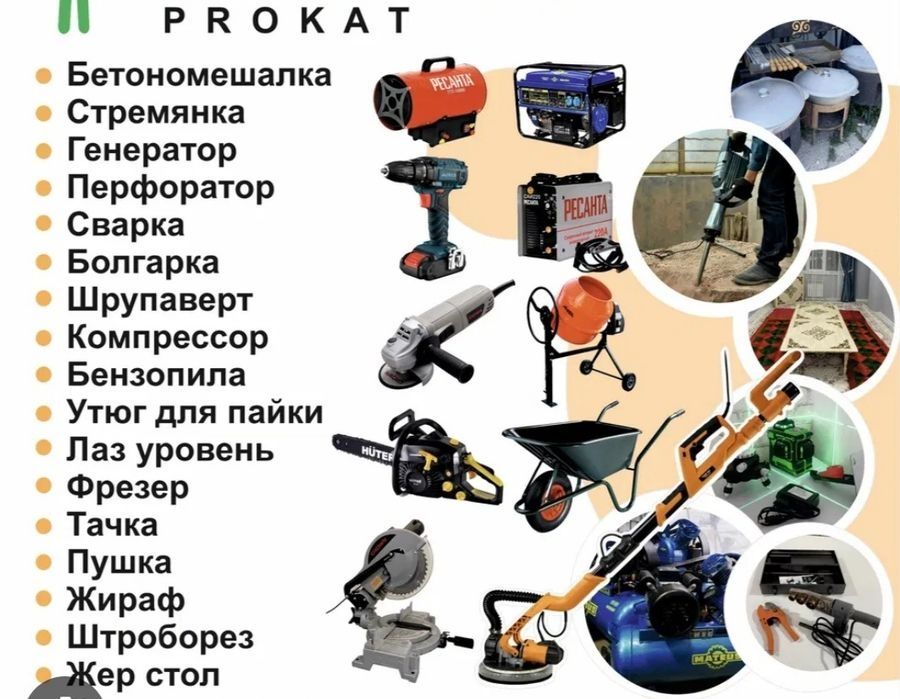 PROKAT

- Бетономешалка
- Стремянка
- Генератор
- Перфоратор
- Сварка
- Болгарка
- Шрупаверт
- Компрессор
- Бензопила
- Утюг для пайки
- Лаз уровень
- Фрезер
- Тачка
- Пушка
- Жираф
- Штроборез
- Жер стол

РЕСАНТА
РЕСАНТА
HÜTER
MATRUS