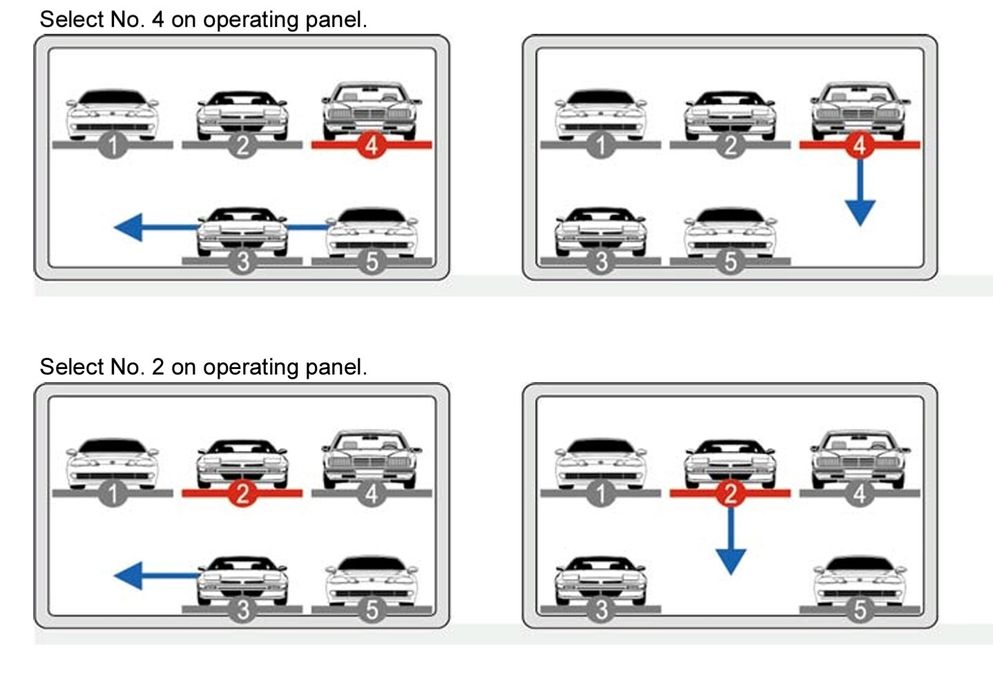 Select No. 4 on operating panel.

1 2 4
3 5

1 2 4
3 5

Select No. 2 on operating panel.

1 2 4
3 5

1 2 4
3 5