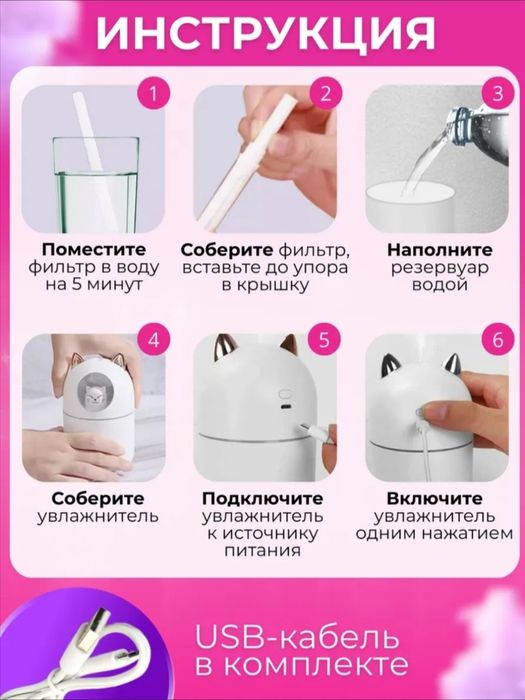 ИНСТРУКЦИЯ

1
Поместите фильтр в воду на 5 минут

2
Соберите фильтр, вставьте до упора в крышку

3
Наполните резервуар водой

4
Соберите увлажнитель

5
Подключите увлажнитель к источнику питания

6
Включите увлажнитель одним нажатием

USB-кабель в комплекте