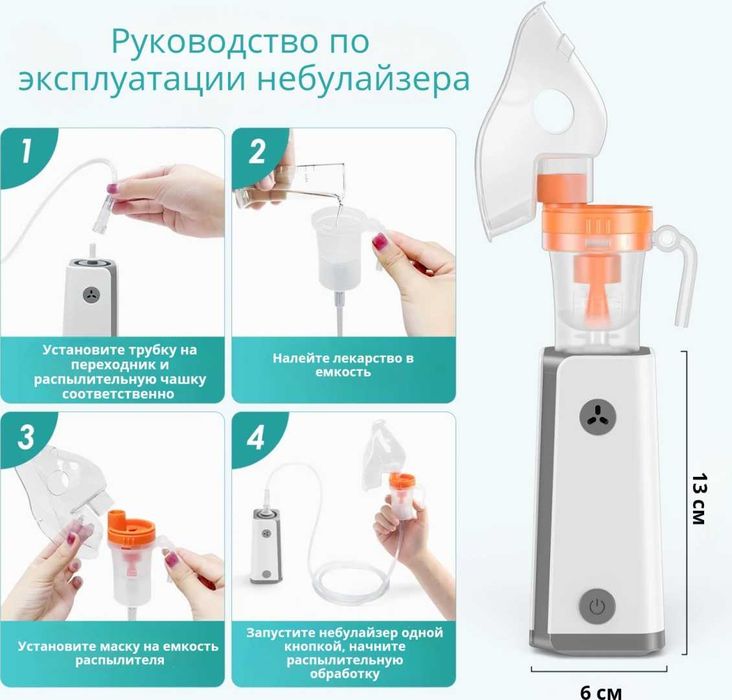 Руководство по эксплуатации небулайзера

1

Установите трубку на переходник и распылительную чашку соответственно

2

Налейте лекарство в емкость

3

Установите маску на емкость распылителя

4

Запустите небулайзер одной кнопкой, начните распылительную обработку

13 см

6 см