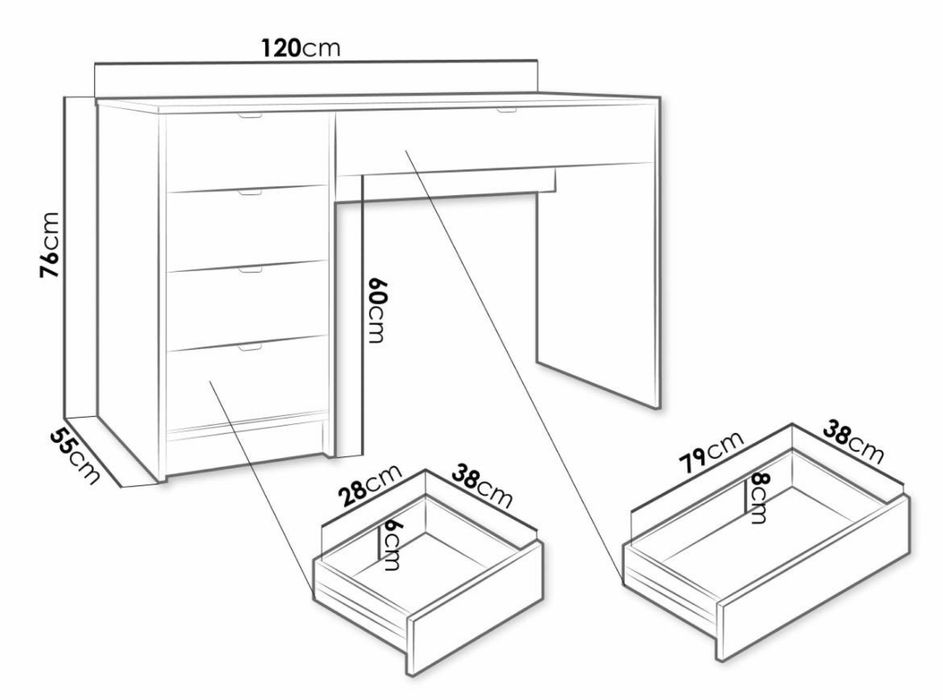 120cm
76cm
60cm
55cm
28cm
38cm
6cm
79cm
38cm
8cm