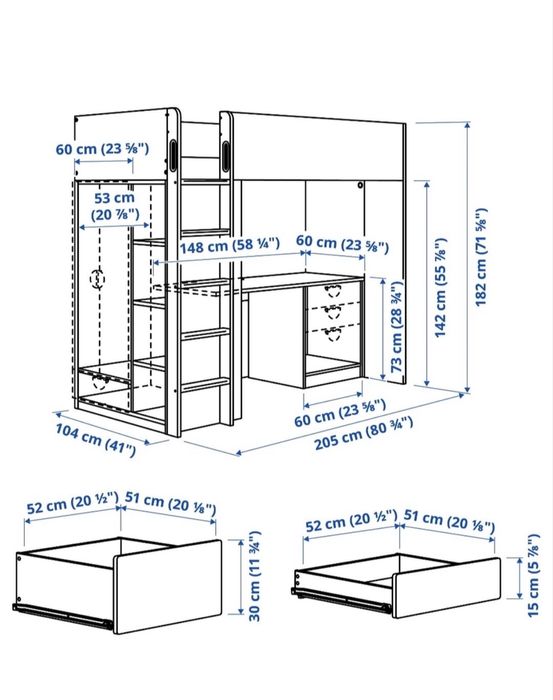 60 cm (23 ⅝")

53 cm (20 ⅞")

148 cm (58 ¼")

60 cm (23 ⅝")

73 cm (28 ¾")

142 cm (55 ⅞")

182 cm (71 ⅝")

60 cm (23 ⅝")

104 cm (41")

205 cm (80 ¾")

52 cm (20 ½") 51 cm (20 ⅛")

30 cm (11 ¾")

52 cm (20 ½") 51 cm (20 ⅛")

15 cm (5 ⅞")