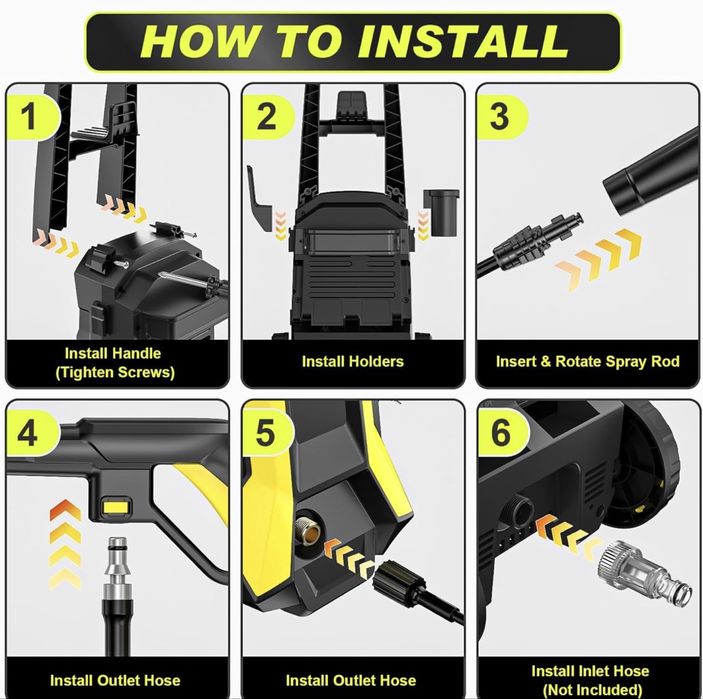 HOW TO INSTALL

1
Install Handle (Tighten Screws)

2
Install Holders

3
Insert & Rotate Spray Rod

4
Install Outlet Hose

5
Install Outlet Hose

6
Install Inlet Hose (Not Included)