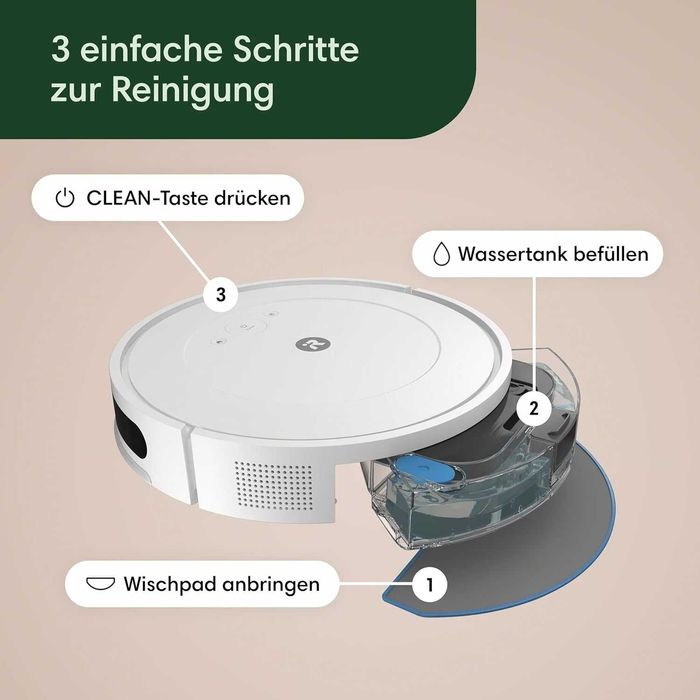 3 einfache Schritte zur Reinigung

CLEAN-Taste drücken

Wassertank befüllen

3

2

Wischpad anbringen

1