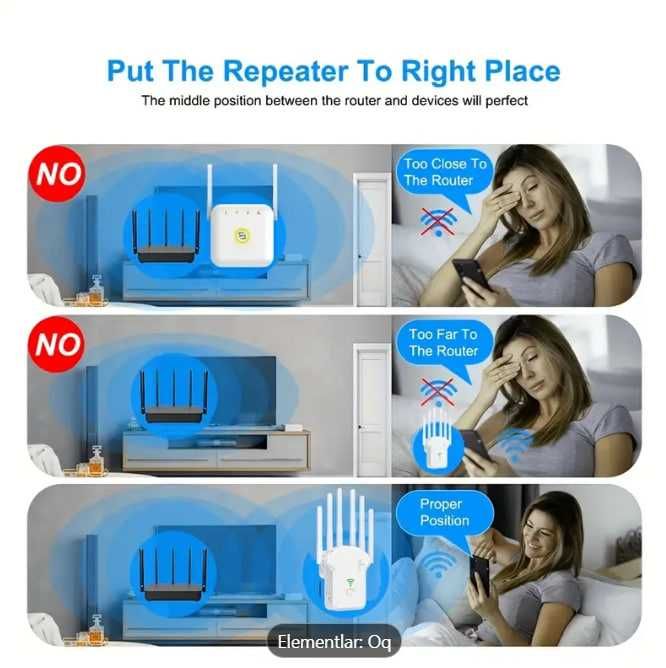 Put The Repeater To Right Place

The middle position between the router and devices will perfect

NO

Too Close To The Router

NO

Too Far To The Router

Proper Position

Elementlar: Oq