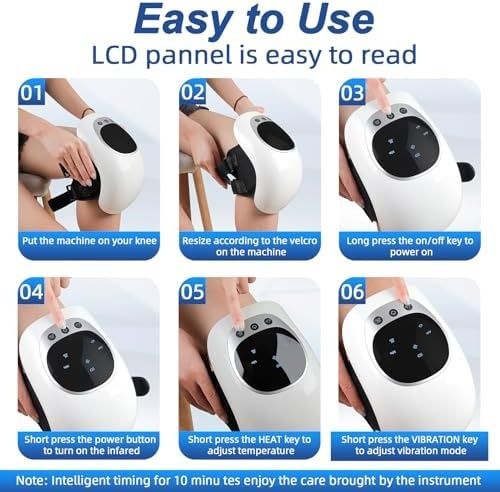 Easy to Use

LCD pannel is easy to read

01

Put the machine on your knee

02

Resize according to the velcro on the machine

03

Long press the on/off key to power on

04

Short press the power button to turn on the infared

05

Short press the HEAT key to adjust temperature

06

Short press the VIBRATION key to adjust vibration mode

Note: Intelligent timing for 10 minu tes enjoy the care brought by the instrument