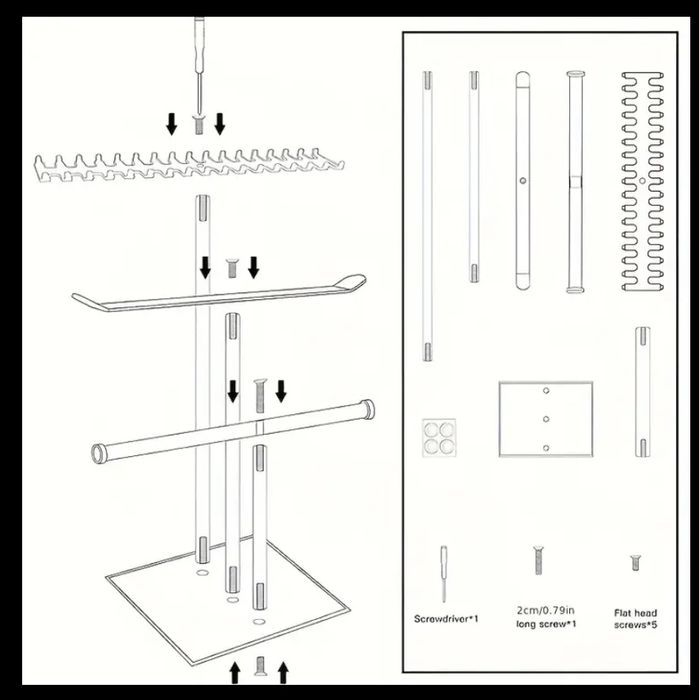 Screwdriver*1

2cm/0.79in long screw*1

Flat head screws*5