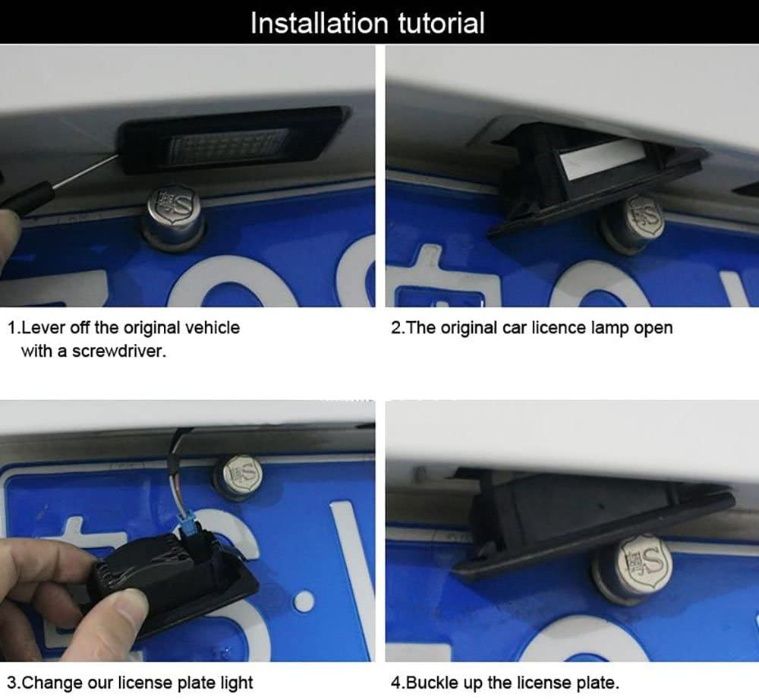 Installation tutorial

1.Lever off the original vehicle with a screwdriver.

2.The original car licence lamp open

3.Change our license plate light

4.Buckle up the license plate.