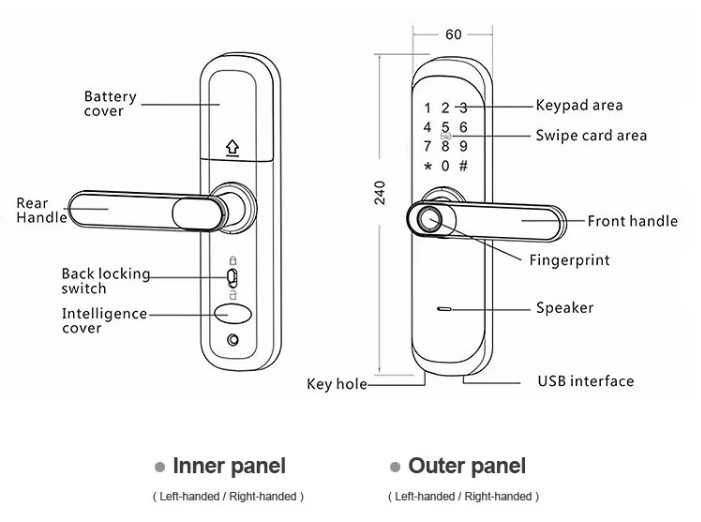 Battery cover

Rear Handle

Back locking switch

Intelligence cover

60

240

1 2 3
4 5 6
7 8 9
* 0 #

Keypad area

Swipe card area

Front handle

Fingerprint

Speaker

Key hole

USB interface

Inner panel
( Left-handed / Right-handed )

Outer panel
( Left-handed / Right-handed )