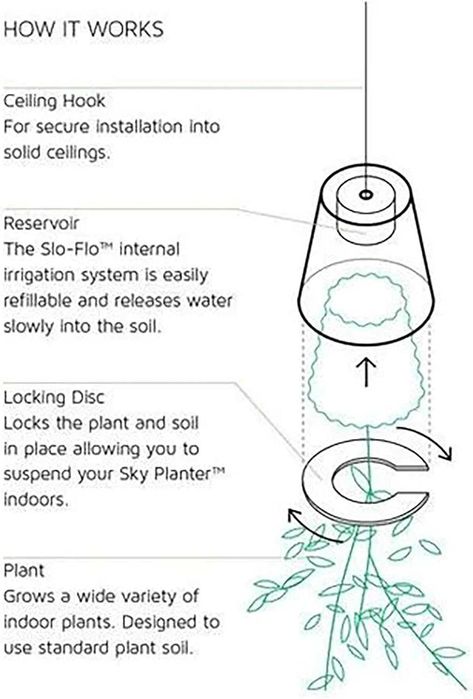 HOW IT WORKS

Ceiling Hook
For secure installation into solid ceilings.

Reservoir
The Slo-Flo™ internal irrigation system is easily refillable and releases water slowly into the soil.

Locking Disc
Locks the plant and soil in place allowing you to suspend your Sky Planter™ indoors.

Plant
Grows a wide variety of indoor plants. Designed to use standard plant soil.