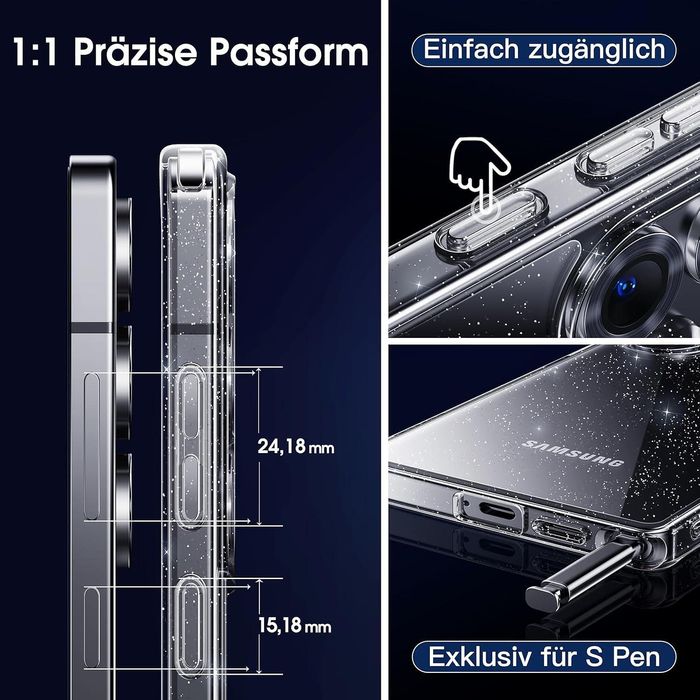 1:1 Präzise Passform

24,18 mm

15,18 mm

Einfach zugänglich

SAMSUNG

Exklusiv für S Pen