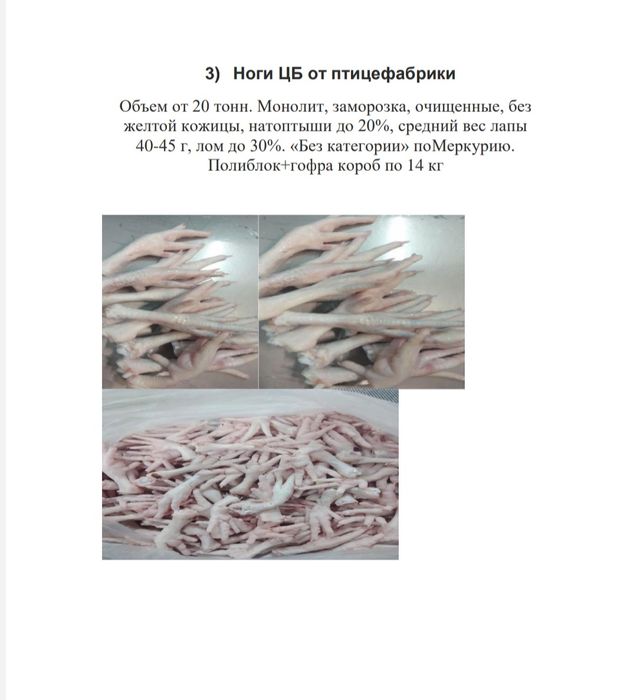 3) Ноги ЦБ от птицефабрики

Объем от 20 тонн. Монолит, заморозка, очищенные, без желтой кожицы, натоптыши до 20%, средний вес лапы 40-45 г, лом до 30%. «Без категории» поМеркурию. Полиблок+гофра короб по 14 кг