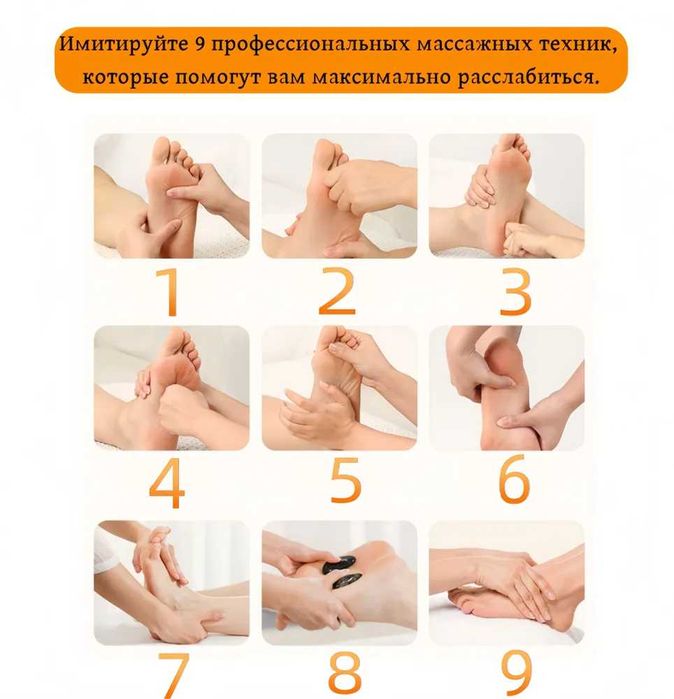 Имитируйте 9 профессиональных массажных техник, которые помогут вам максимально расслабиться.

1

2

3

4

5

6

7

8

9