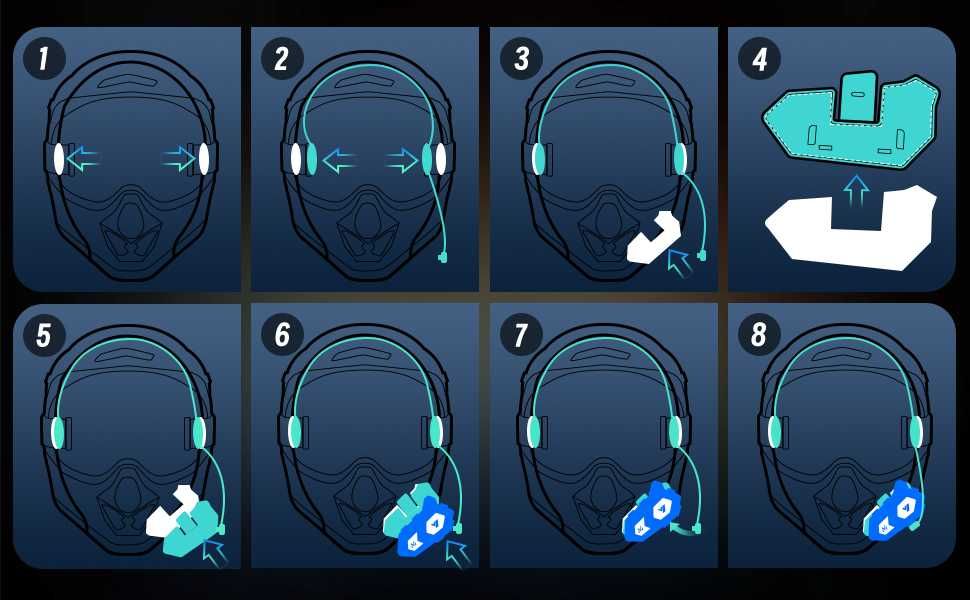 1
2
3
4
5
6
7
8