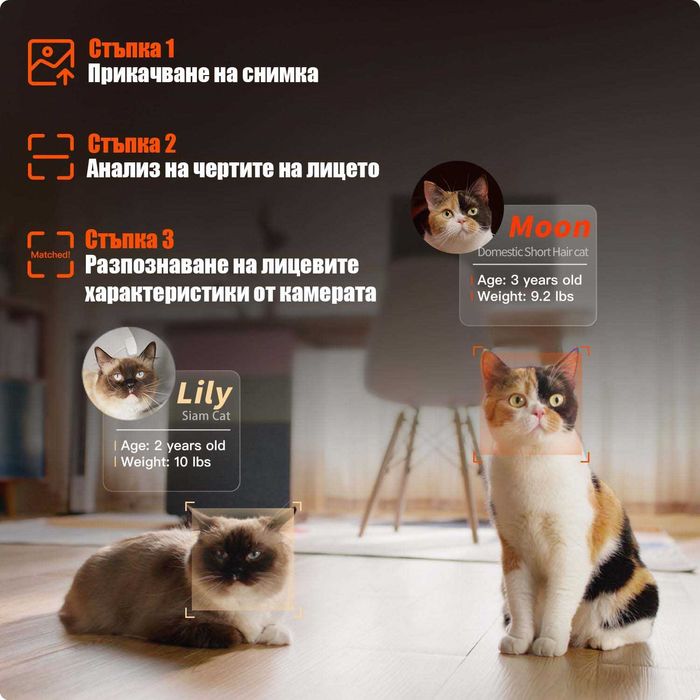 Стъпка 1
Прикачване на снимка

Стъпка 2
Анализ на чертите на лицето

Matched!
Стъпка 3
Разпознаване на лицевите характеристики от камерата

Moon
Domestic Short Hair cat
Age: 3 years old
Weight: 9.2 lbs

Lily
Siam Cat
Age: 2 years old
Weight: 10 lbs