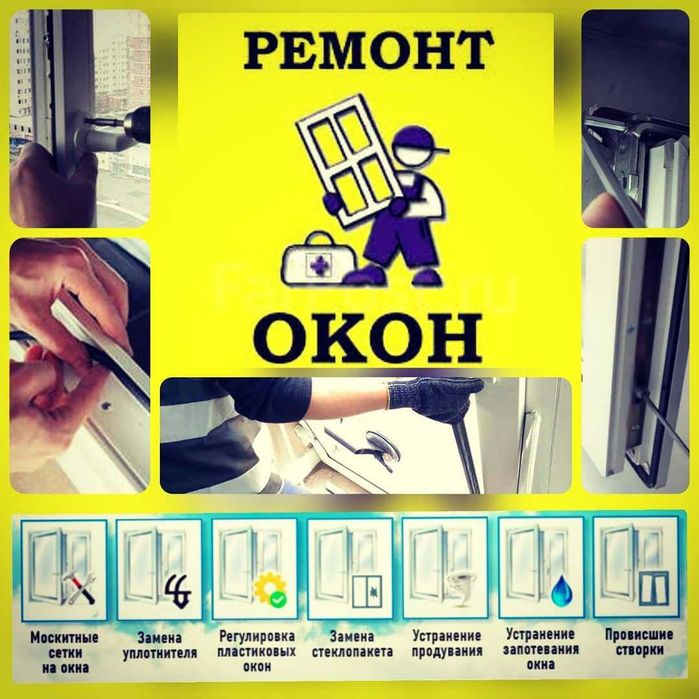 РЕМОНТ

ОКОН

Москитные сетки на окна

Замена уплотнителя

Регулировка пластиковых окон

Замена стеклопакета

Устранение продувания

Устранение запотевания окна

Провисшие створки