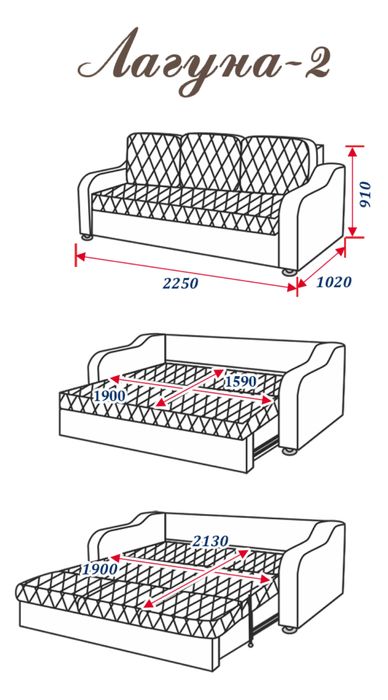 Лагуна-2

910

2250

1020

1900

1590

2130

1900