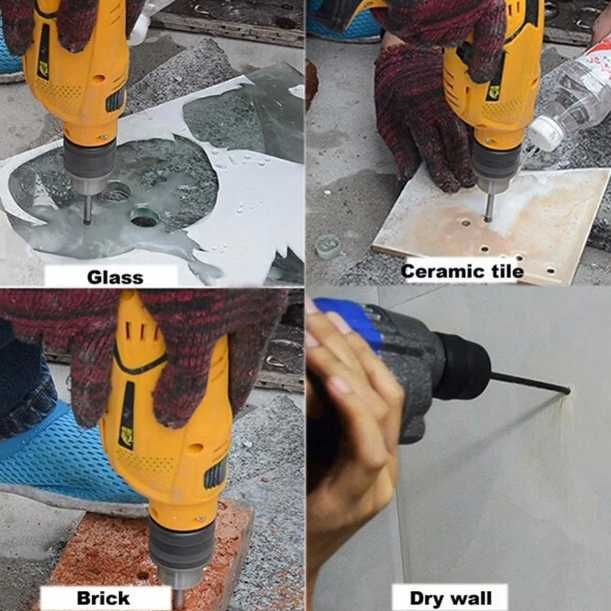 Glass

Ceramic tile

Brick

Dry wall