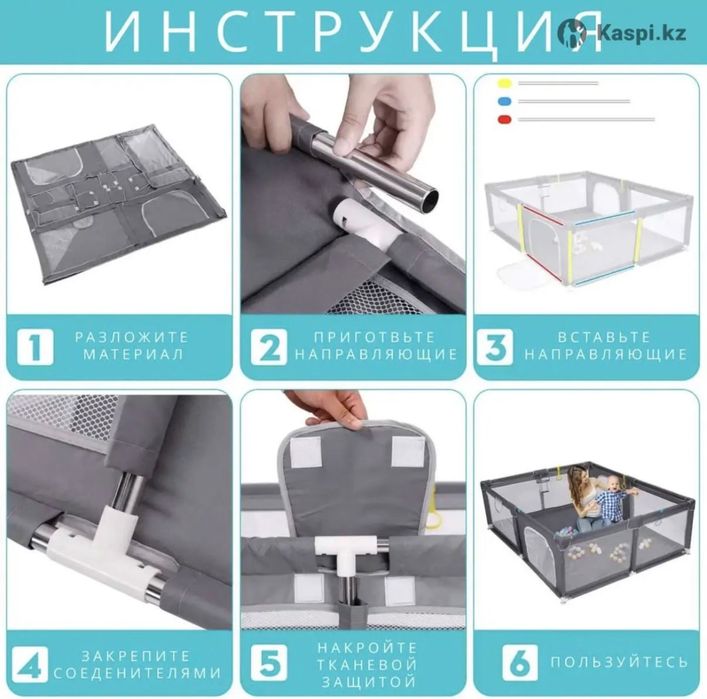 ИНСТРУКЦИЯ

Kaspi.kz

1 РАЗЛОЖИТЕ МАТЕРИАЛ

2 ПРИГОТВЬТЕ НАПРАВЛЯЮЩИЕ

3 ВСТАВЬТЕ НАПРАВЛЯЮЩИЕ

4 ЗАКРЕПИТЕ СОЕДЕНИТЕЛЯМИ

5 НАКРОЙТЕ ТКАНЕВОЙ ЗАЩИТОЙ

6 ПОЛЬЗУЙТЕСЬ