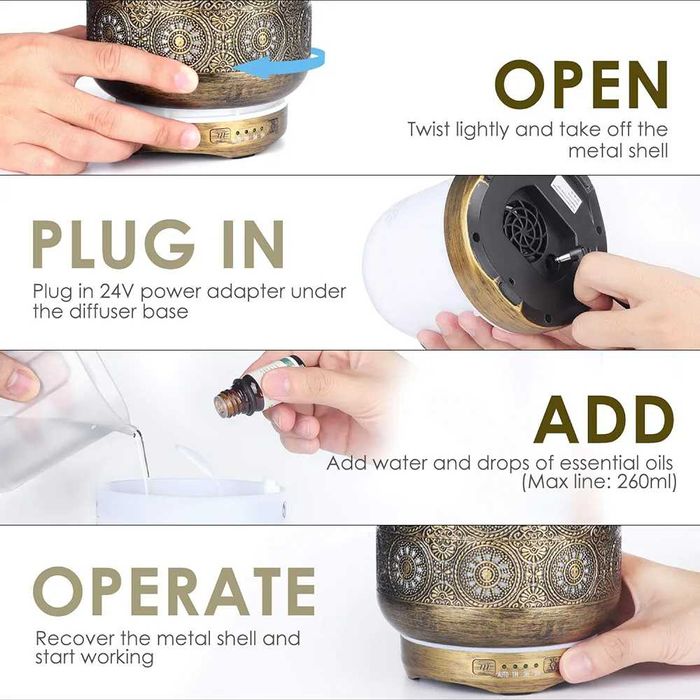 OPEN
Twist lightly and take off the metal shell

PLUG IN
Plug in 24V power adapter under the diffuser base

ADD
Add water and drops of essential oils (Max line: 260ml)

OPERATE
Recover the metal shell and start working