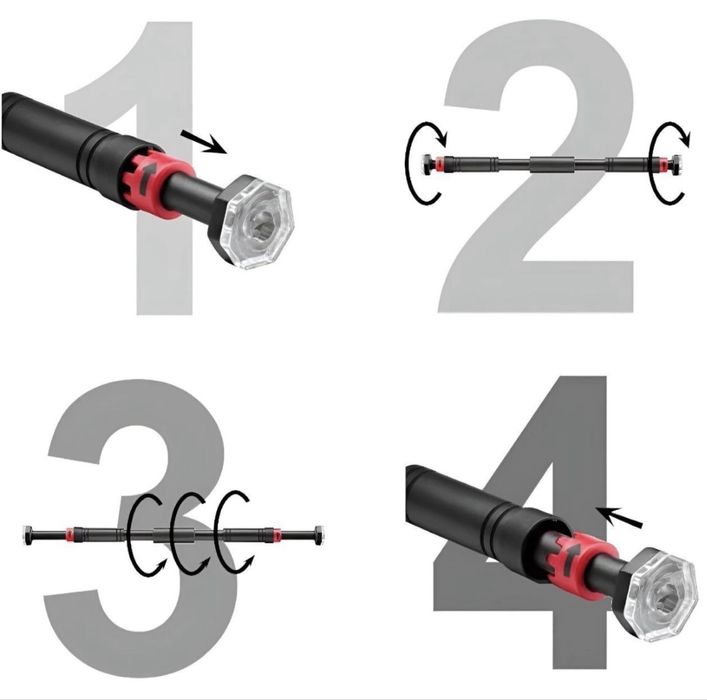 1

2

3

4