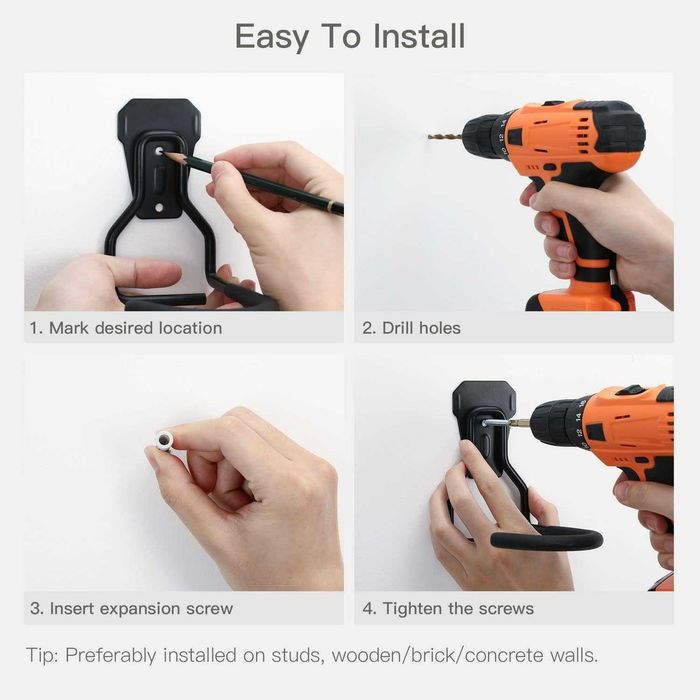 Easy To Install

1. Mark desired location

2. Drill holes

3. Insert expansion screw

4. Tighten the screws

Tip: Preferably installed on studs, wooden/brick/concrete walls.