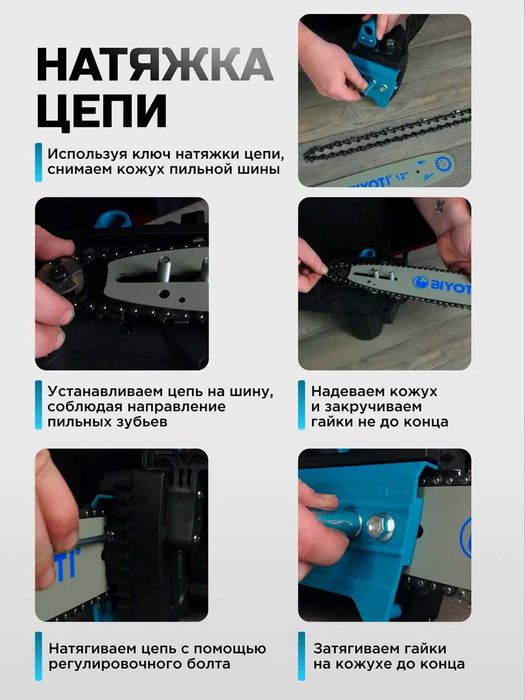 НАТЯЖКА ЦЕПИ

Используя ключ натяжки цепи, снимаем кожух пильной шины

BIYOTI 12"

BIYOTI

Устанавливаем цепь на шину, соблюдая направление пильных зубьев

Надеваем кожух и закручиваем гайки не до конца

TI

Натягиваем цепь с помощью регулировочного болта

Затягиваем гайки на кожухе до конца