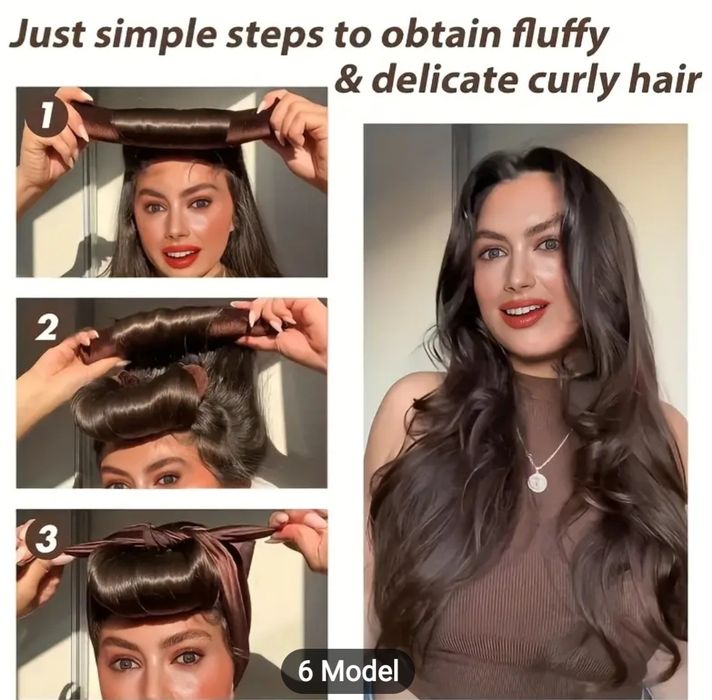 Just simple steps to obtain fluffy & delicate curly hair

1

2

3

6 Model