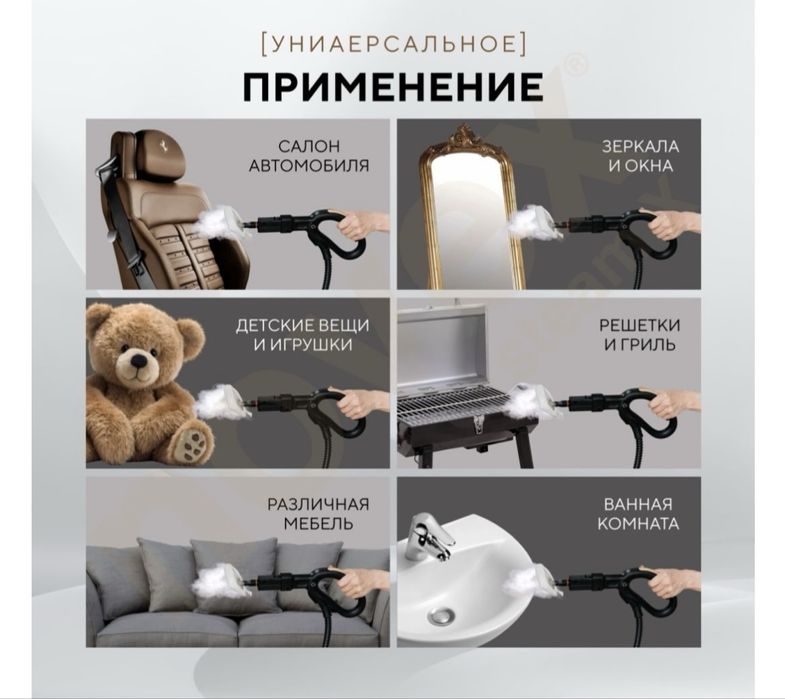 [УНИАЕРСАЛЬНОЕ]
ПРИМЕНЕНИЕ

САЛОН АВТОМОБИЛЯ

ЗЕРКАЛА И ОКНА

ДЕТСКИЕ ВЕЩИ И ИГРУШКИ

РЕШЕТКИ И ГРИЛЬ

РАЗЛИЧНАЯ МЕБЕЛЬ

ВАННАЯ КОМНАТА