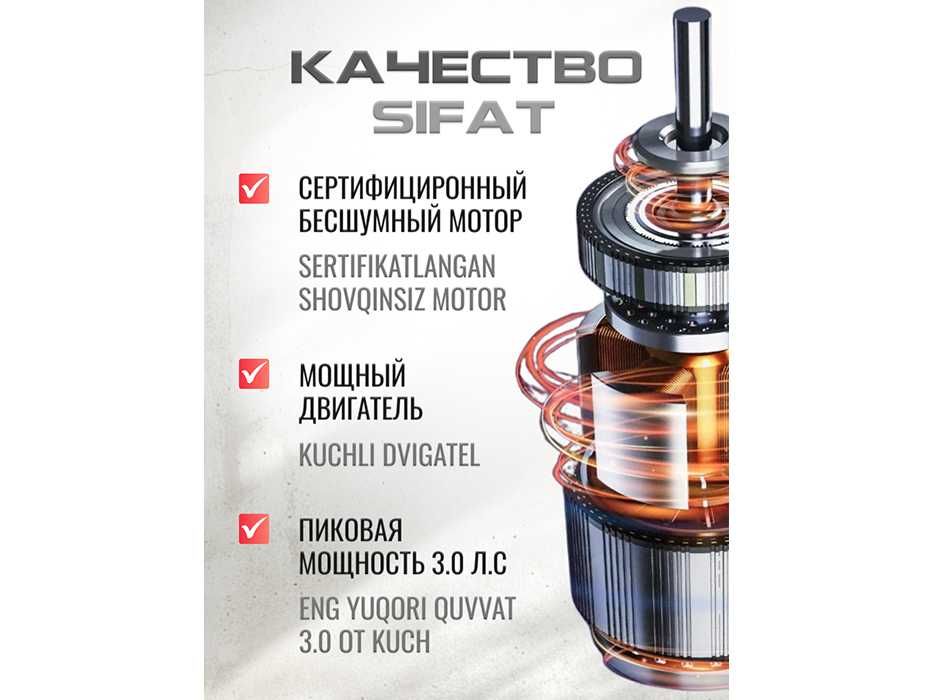 КАЧЕСТВО
SIFAT

СЕРТИФИЦИРОННЫЙ БЕСШУМНЫЙ МОТОР

SERTIFIKATLANGAN SHOVQINSIZ MOTOR

МОЩНЫЙ ДВИГАТЕЛЬ

KUCHLI DVIGATEL

ПИКОВАЯ МОЩНОСТЬ 3.0 Л.С

ENG YUQORI QUVVAT 3.0 OT KUCH