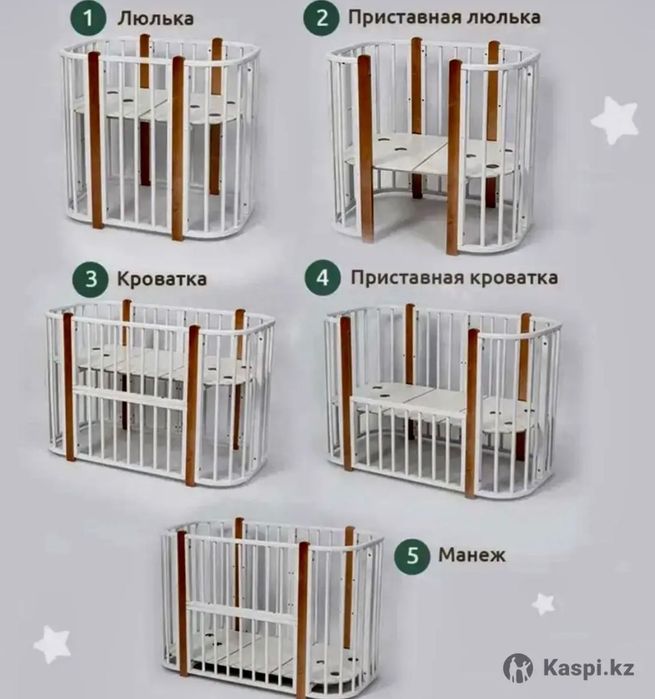 1 Люлька

2 Приставная люлька

3 Кроватка

4 Приставная кроватка

5 Манеж

Kaspi.kz