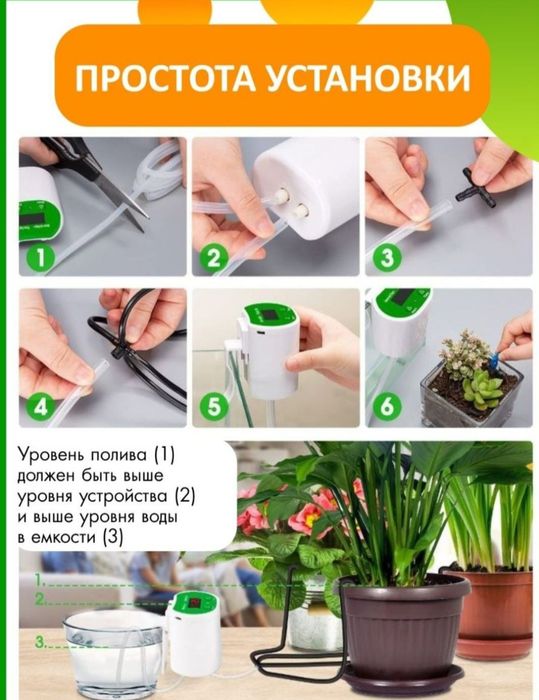 ПРОСТОТА УСТАНОВКИ

1

2

3

4

5

6

Уровень полива (1) должен быть выше уровня устройства (2) и выше уровня воды в емкости (3)

1.

2.

3.