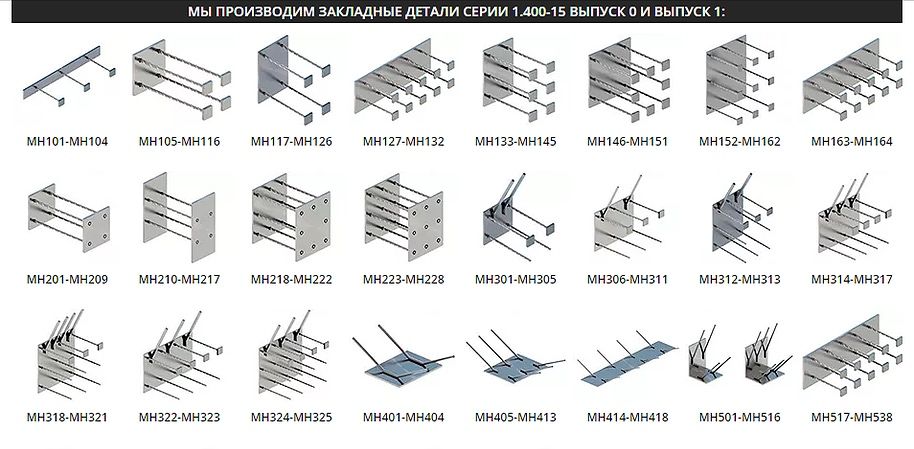 МЫ ПРОИЗВОДИМ ЗАКЛАДНЫЕ ДЕТАЛИ СЕРИИ 1.400-15 ВЫПУСК 0 И ВЫПУСК 1:

МН101-МН104
МН105-МН116
МН117-МН126
МН127-МН132
МН133-МН145
МН146-МН151
МН152-МН162
МН163-МН164

МН201-МН209
МН210-МН217
МН218-МН222
МН223-МН228
МН301-МН305
МН306-МН311
МН312-МН313
МН314-МН317

МН318-МН321
МН322-МН323
МН324-МН325
МН401-МН404
МН405-МН413
МН414-МН418
МН501-МН516
МН517-МН538