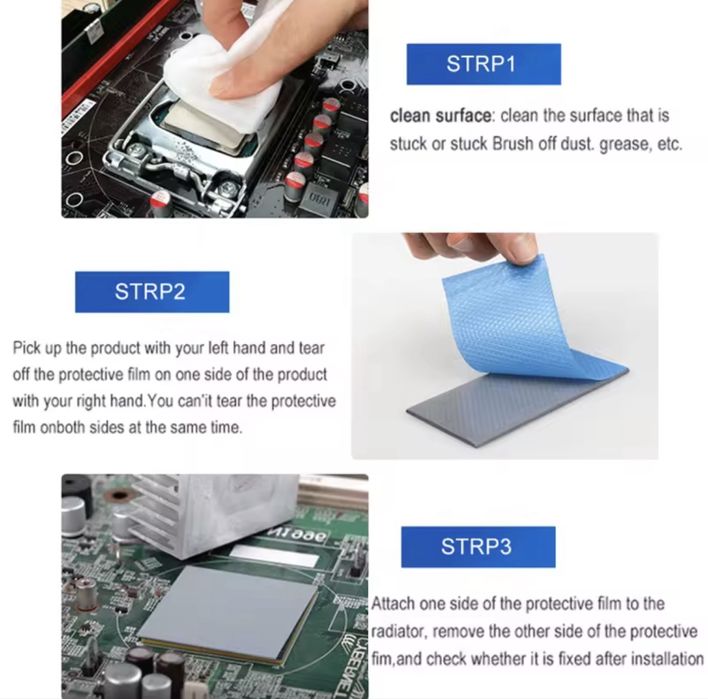 STRP1

clean surface: clean the surface that is stuck or stuck Brush off dust. grease, etc.

STRP2

Pick up the product with your left hand and tear off the protective film on one side of the product with your right hand.You can'it tear the protective film onboth sides at the same time.

STRP3

Attach one side of the protective film to the radiator, remove the other side of the protective fim,and check whether it is fixed after installation