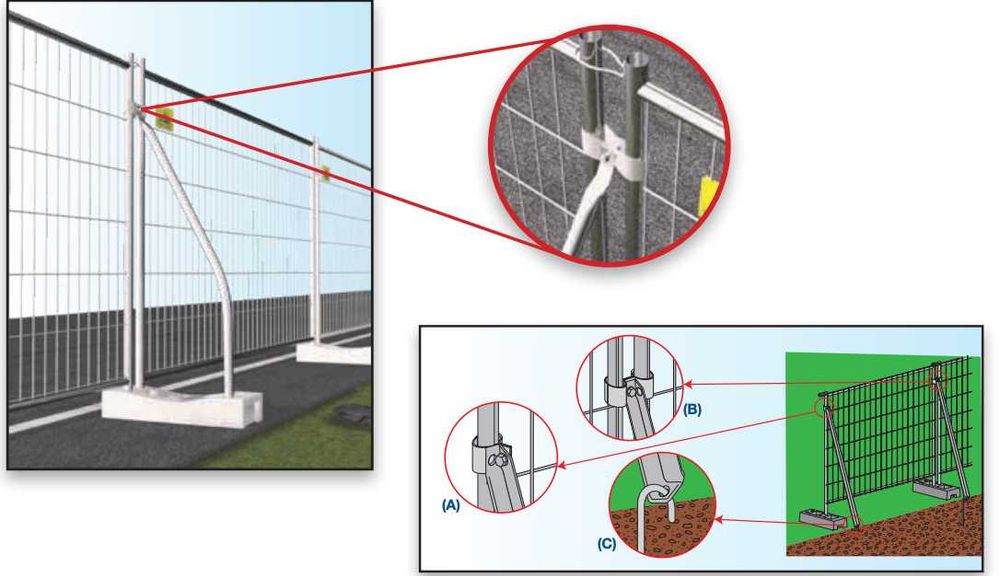 (B)

(A)

(C)