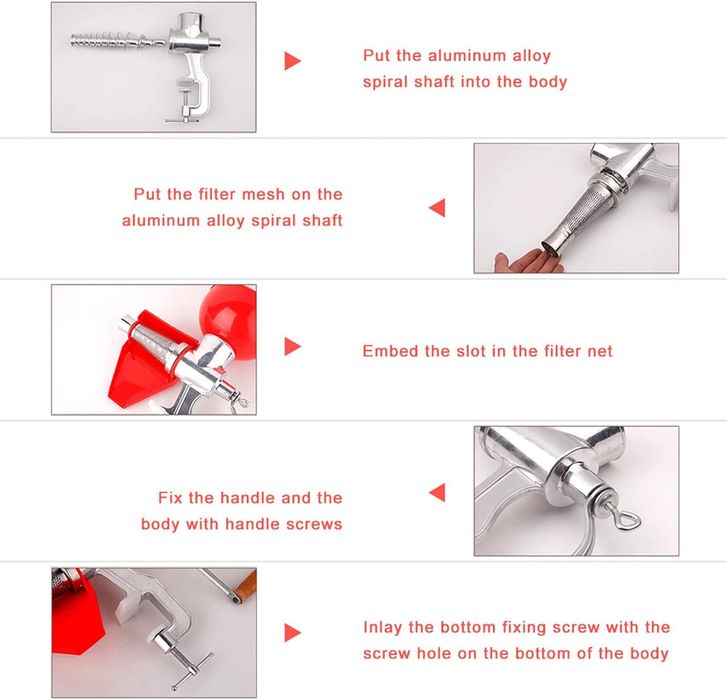 Put the aluminum alloy spiral shaft into the body

Put the filter mesh on the aluminum alloy spiral shaft

Embed the slot in the filter net

Fix the handle and the body with handle screws

Inlay the bottom fixing screw with the screw hole on the bottom of the body