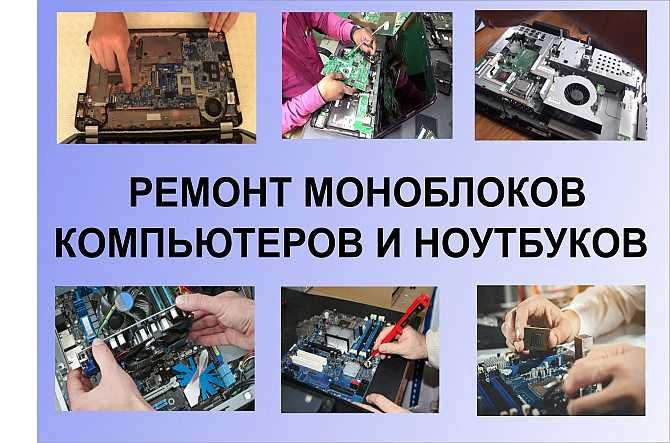 РЕМОНТ МОНОБЛОКОВ КОМПЬЮТЕРОВ И НОУТБУКОВ